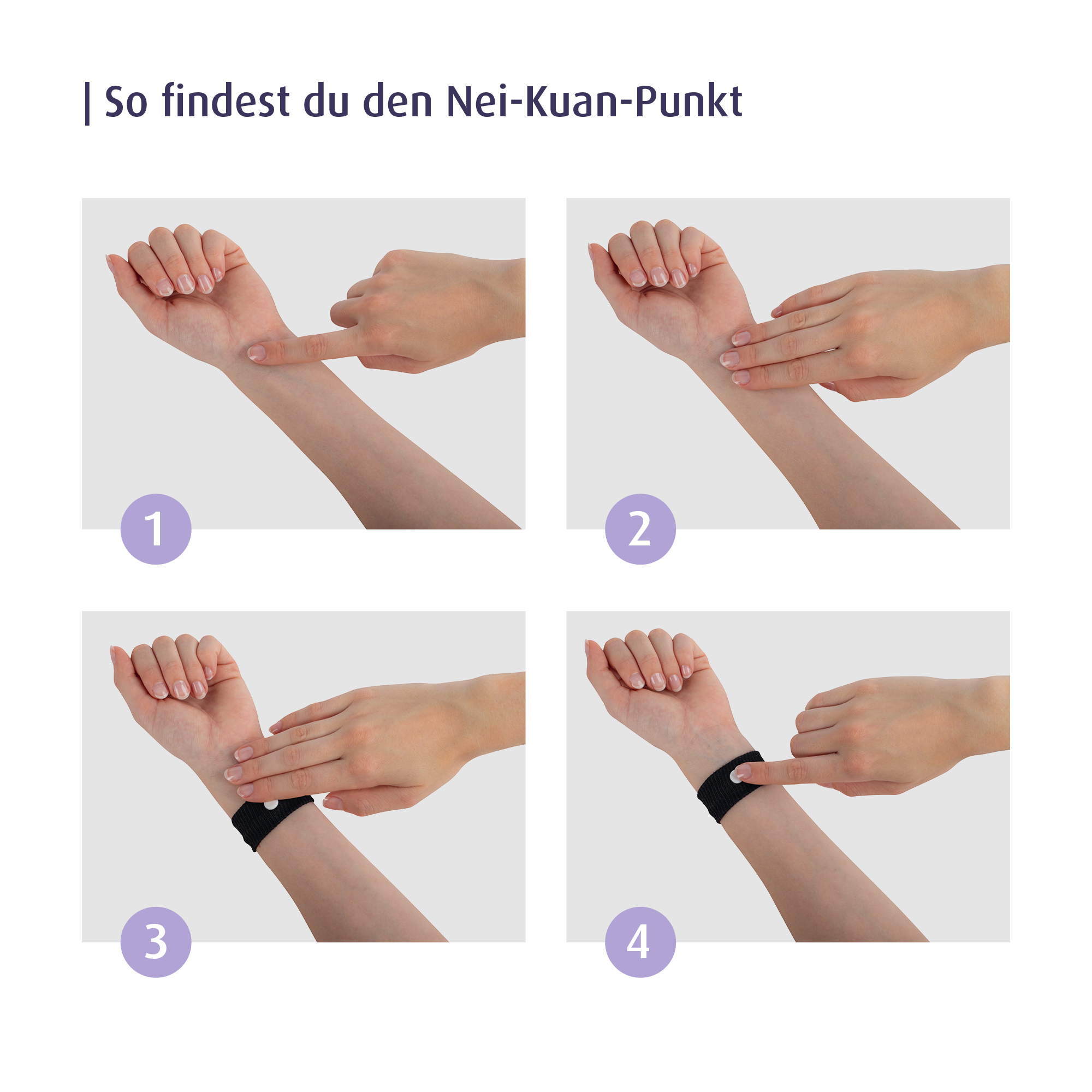 | So findest du den Nei-Kuan-Punkt

1

2

3

4