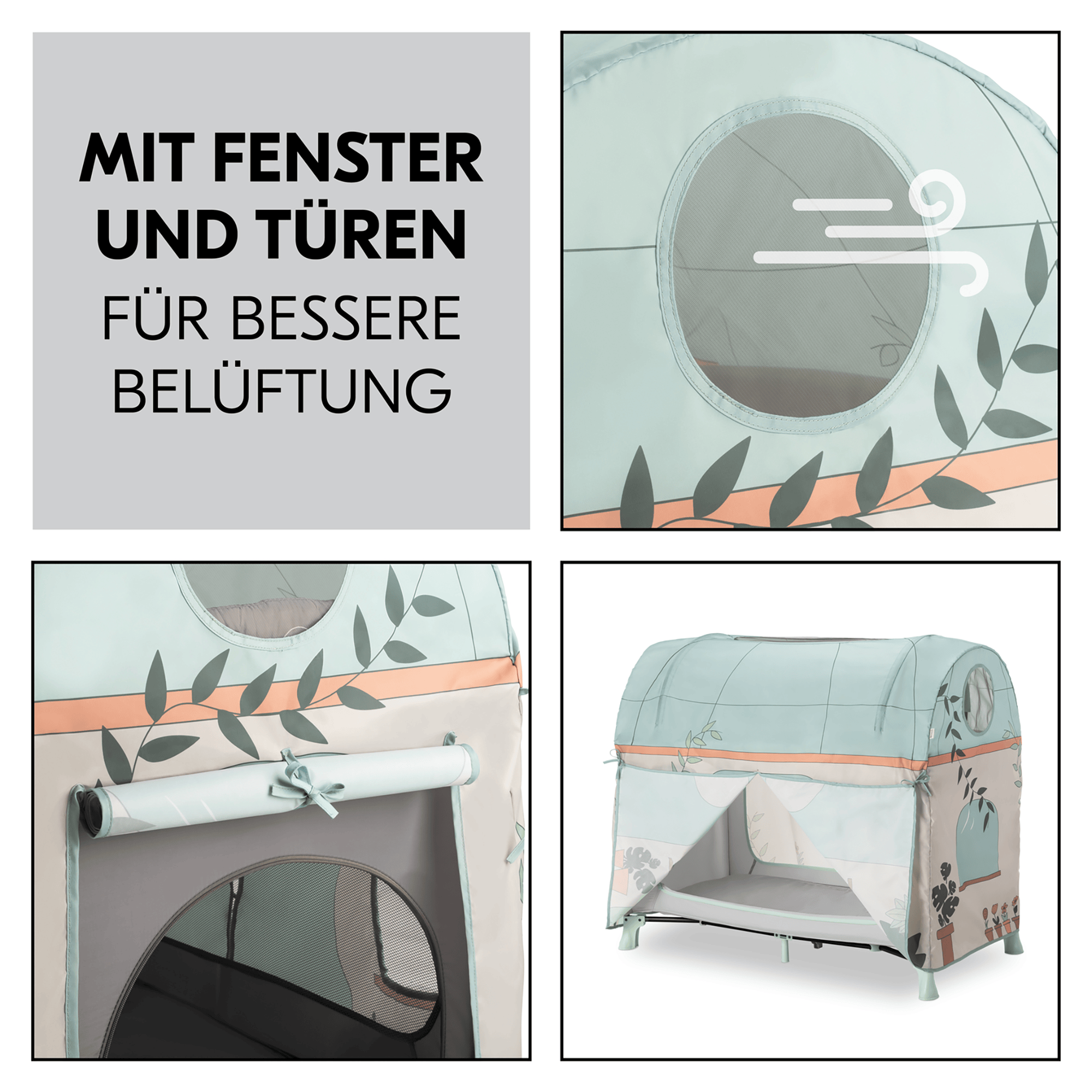 MIT FENSTER UND TÜREN FÜR BESSERE BELÜFTUNG